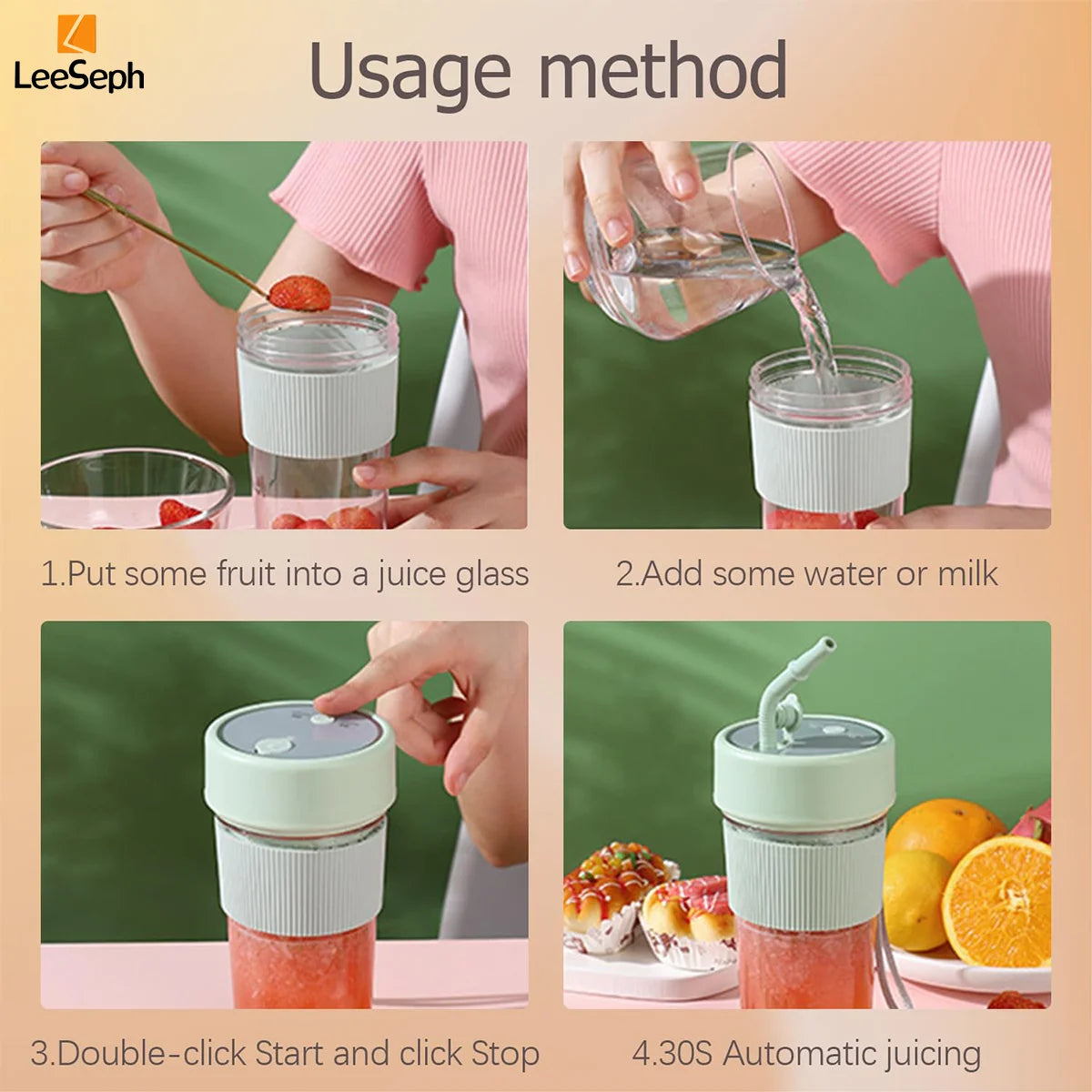 LeeSeph

Usage method

1.Put some fruit into a juice glass

2.Add some water or milk

3.Double-click Start and click Stop

4.30S Automatic juicing